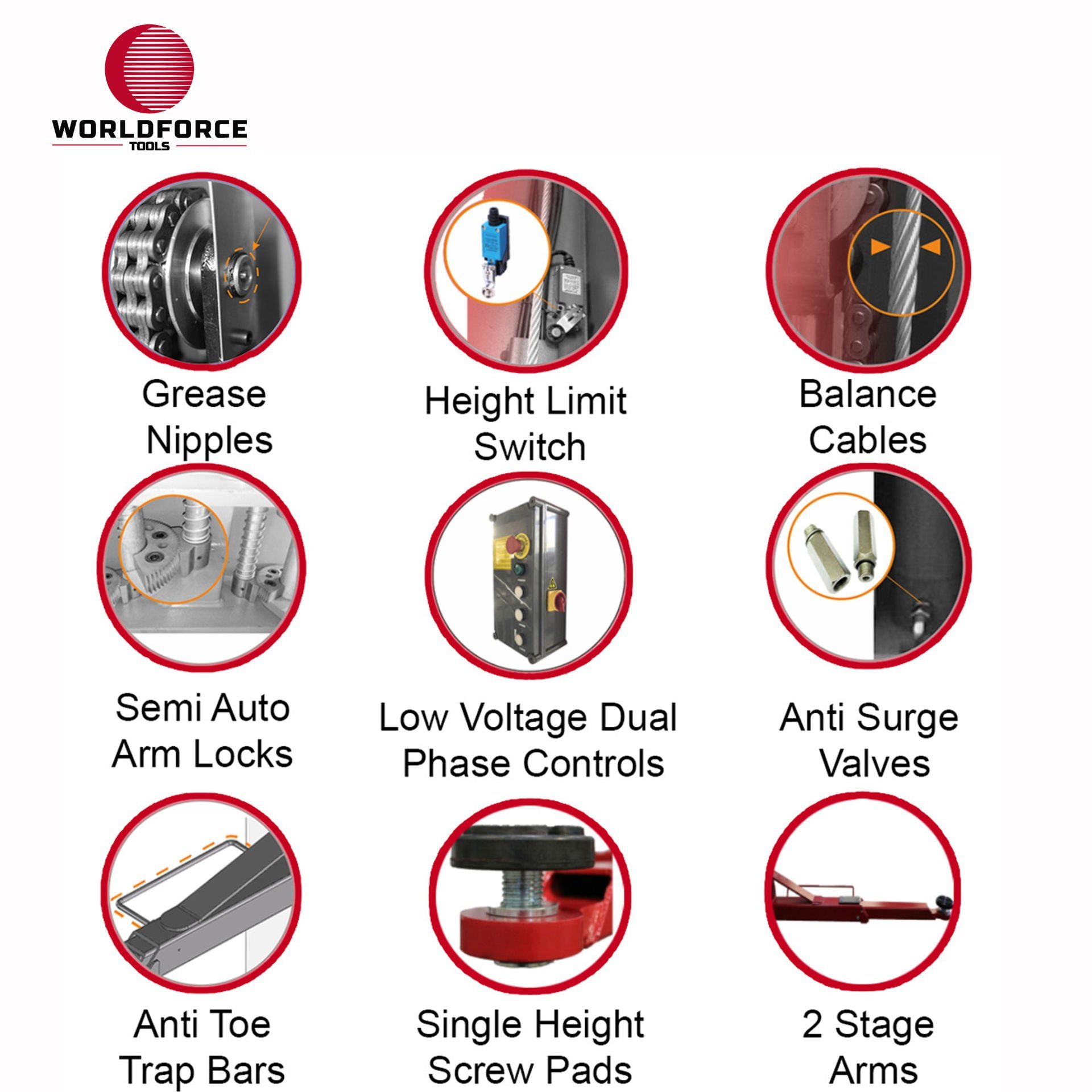 WORLDFORCE
TOOLS

Grease Nipples

Height Limit Switch

Balance Cables

Semi Auto Arm Locks

Low Voltage Dual Phase Controls

Anti Surge Valves

Anti Toe Trap Bars

Single Height Screw Pads

2 Stage Arms